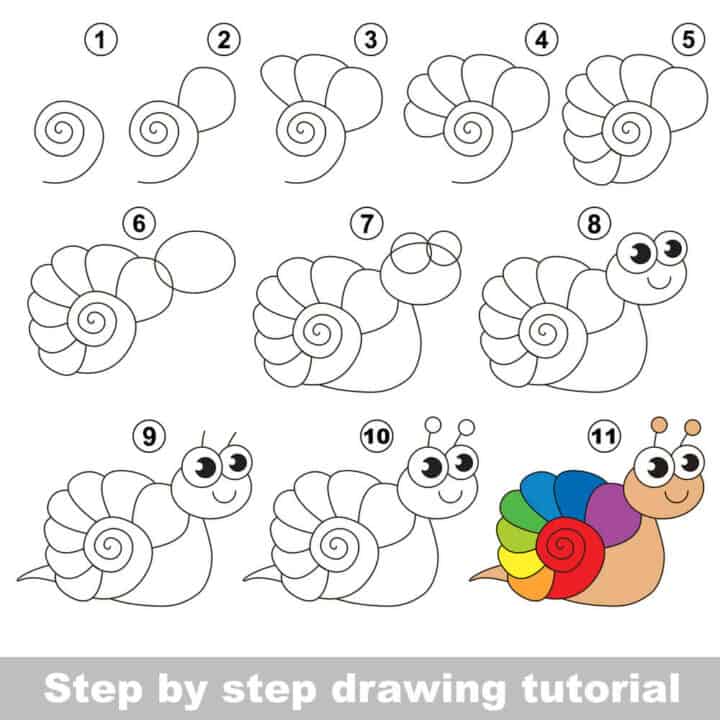 1 2 3 4 5

6 7 8

9 10 11

Step by step drawing tutorial