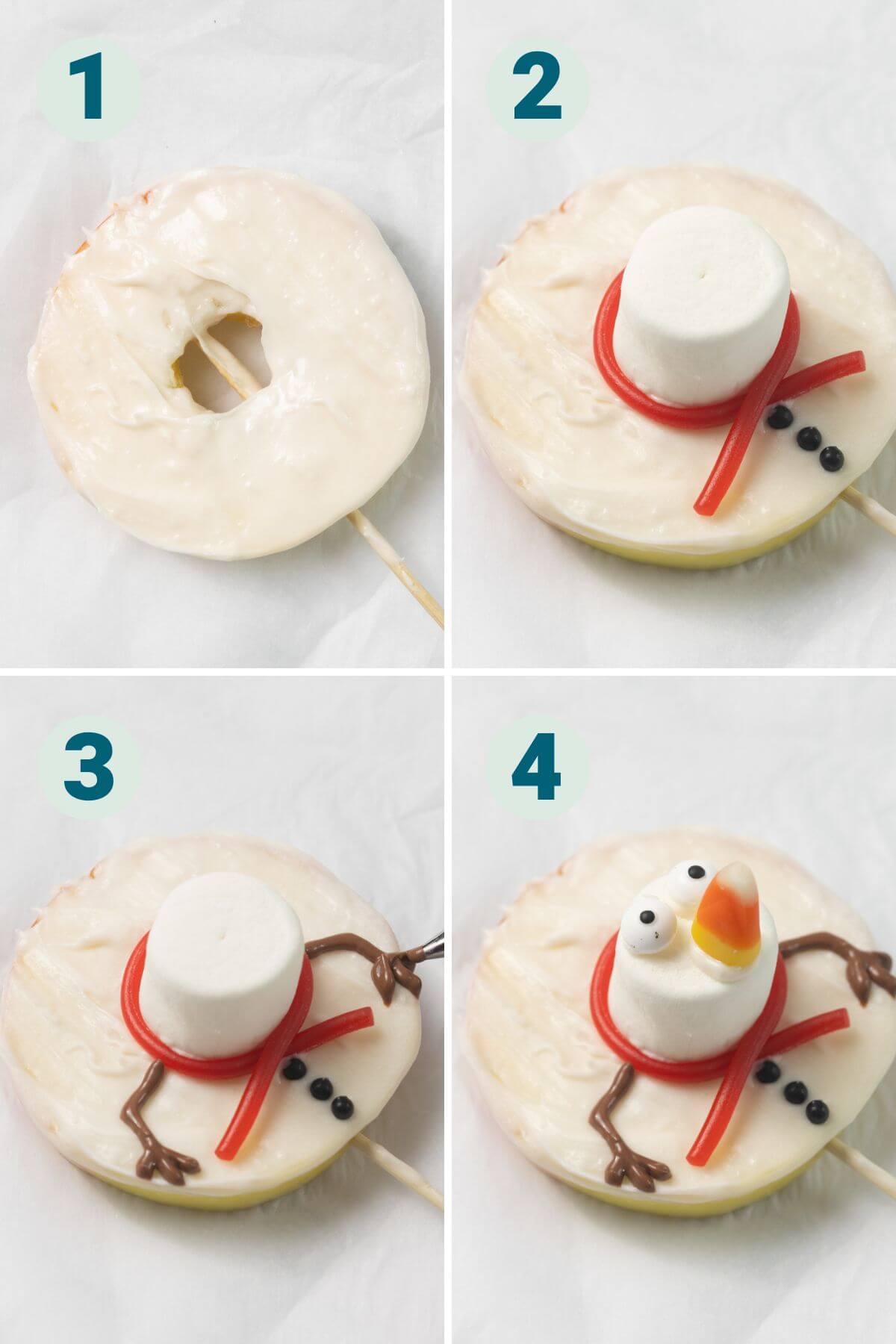 1

2

3

4