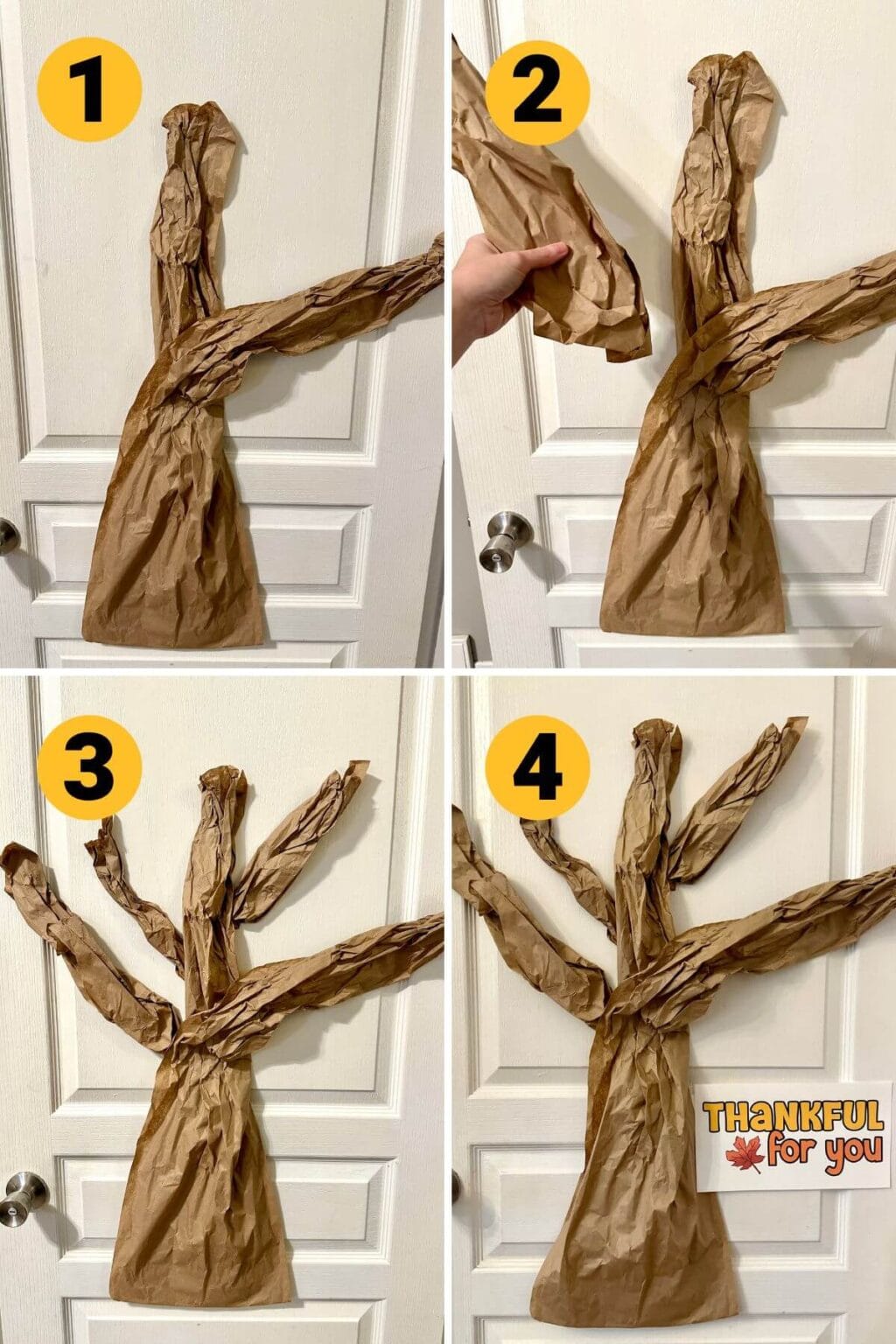 1

2

3

4

THANKFUL
for you